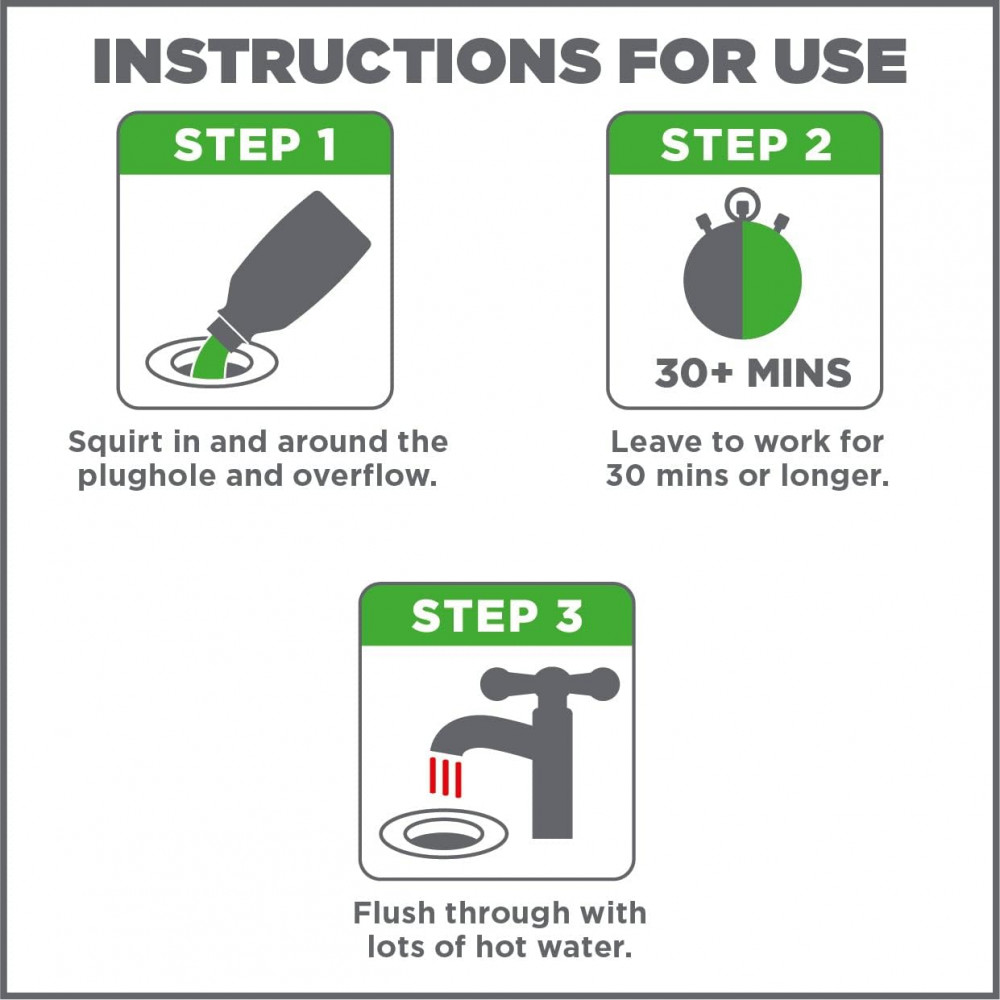 INSTRUCTIONS FOR USE

STEP 1

Squirt in and around the plughole and overflow.

STEP 2

30+ MINS

Leave to work for 30 mins or longer.

STEP 3

Flush through with lots of hot water.